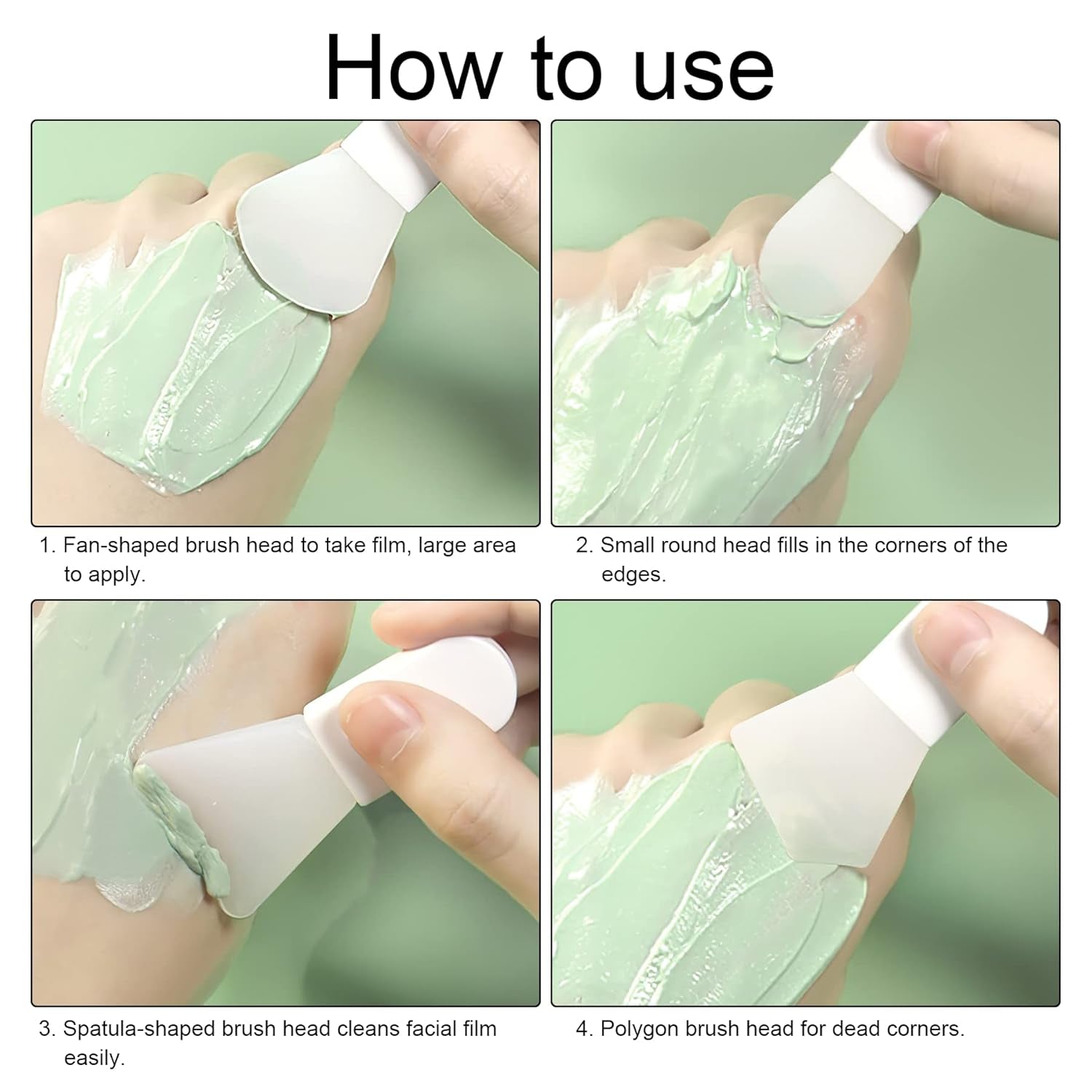 How to use

1. Fan-shaped brush head to take film, large area to apply.

2. Small round head fills in the corners of the edges.

3. Spatula-shaped brush head cleans facial film easily.

4. Polygon brush head for dead corners.