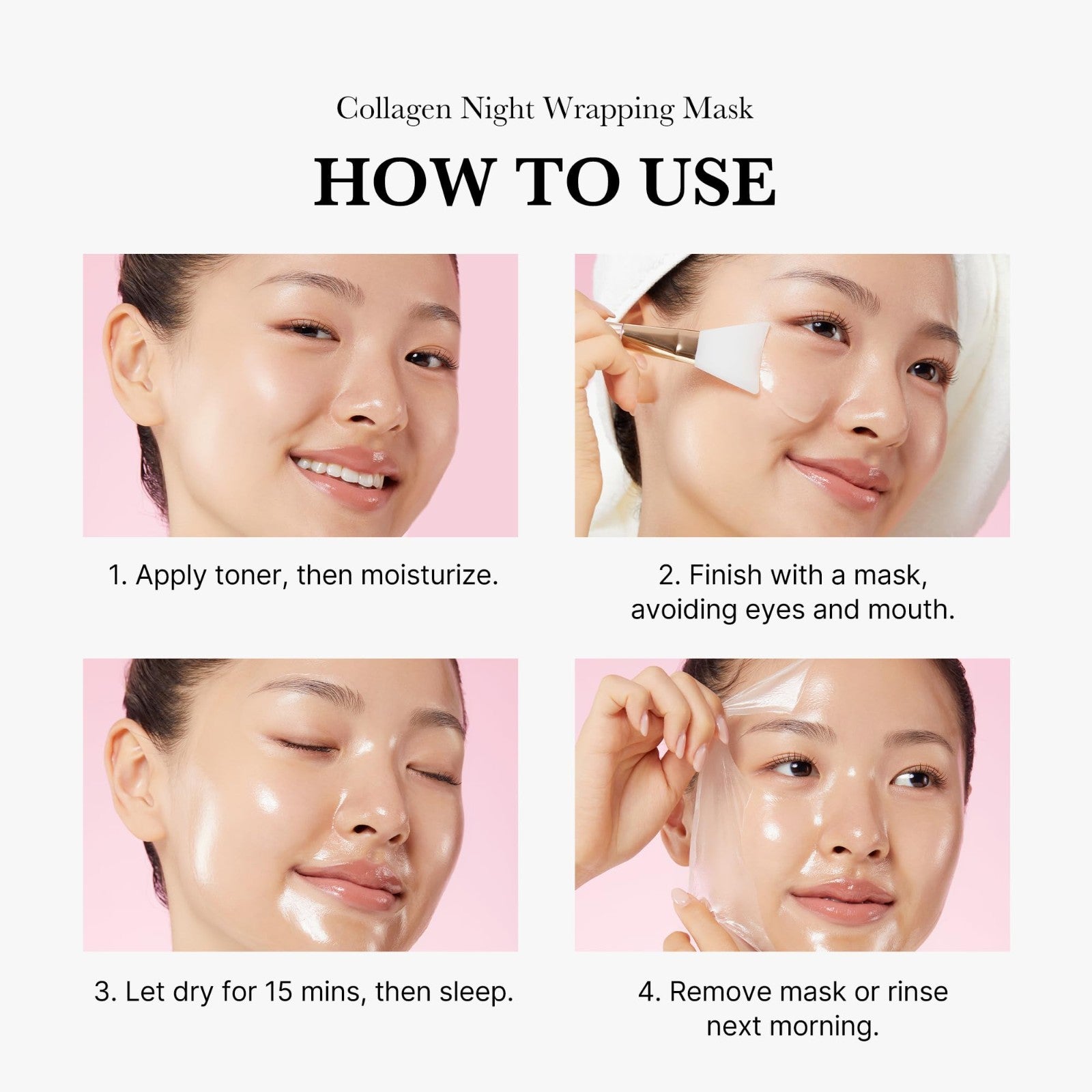 Collagen Night Wrapping Mask

HOW TO USE

1. Apply toner, then moisturize.

2. Finish with a mask, avoiding eyes and mouth.

3. Let dry for 15 mins, then sleep.

4. Remove mask or rinse next morning.